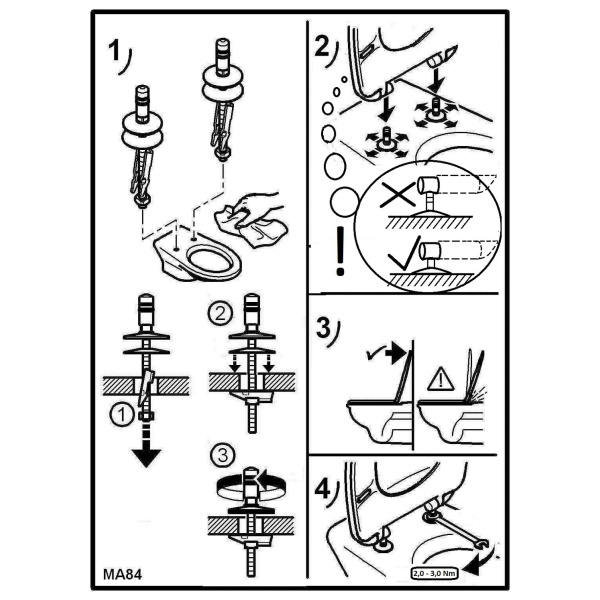 1)

1

2

3

MA84

2)

!

3)

4)

2,0 - 3,0 Nm